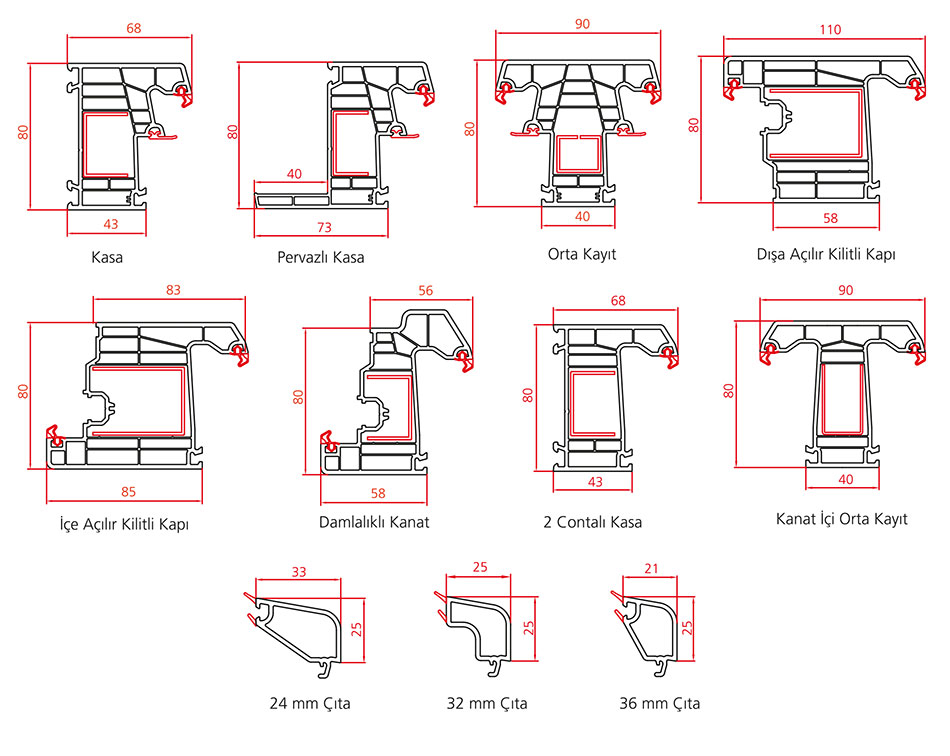 68
80
43
Kasa

80
40
73
Pervazlı Kasa

90
80
40
Orta Kayıt

110
80
58
Dışa Açılır Kilitli Kapı

83
80
85
İçe Açılır Kilitli Kapı

56
80
58
Damlalıklı Kanat

68
80
43
2 Contalı Kasa

90
80
40
Kanat İçi Orta Kayıt

33
25
24 mm Çıta

25
25
32 mm Çıta

21
25
36 mm Çıta