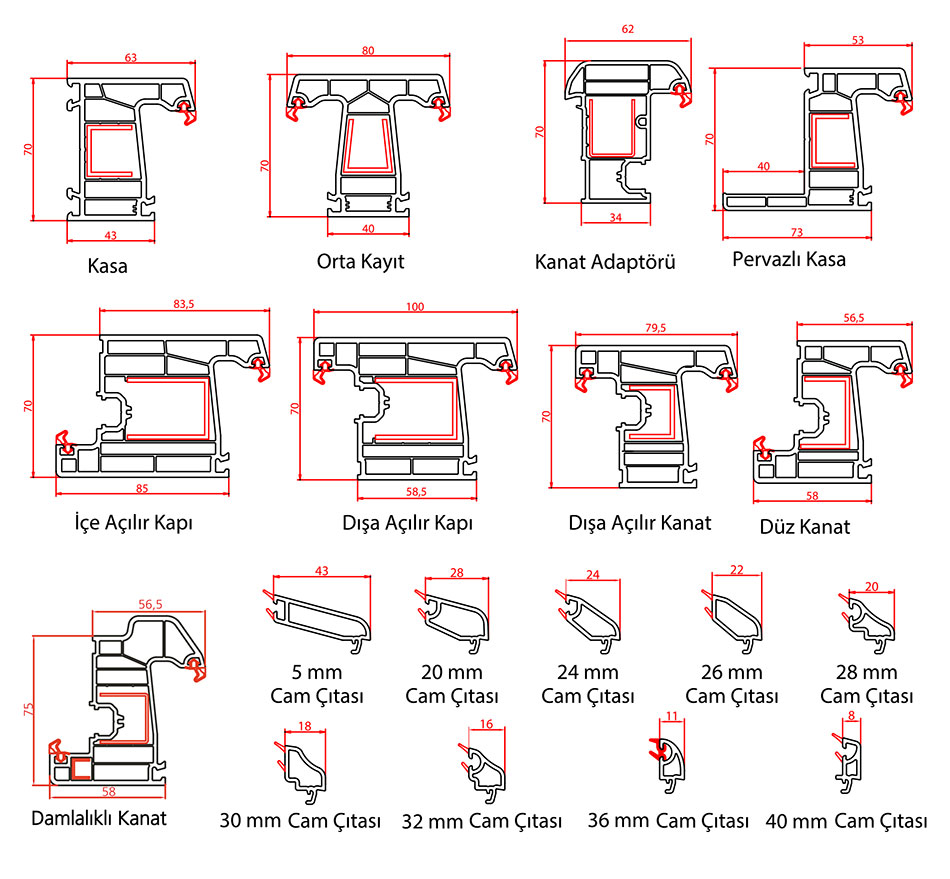 63
70
43
Kasa

80
70
40
Orta Kayıt

62
70
34
Kanat Adaptörü

53
70
40
73
Pervazlı Kasa

83,5
70
85
İçe Açılır Kapı

100
70
58,5
Dışa Açılır Kapı

79,5
70
Dışa Açılır Kanat

56,5
58
Düz Kanat

56,5
75
58
Damlalıklı Kanat

43
5 mm Cam Çıtası

28
20 mm Cam Çıtası

24
24 mm Cam Çıtası

22
26 mm Cam Çıtası

20
28 mm Cam Çıtası

18
30 mm Cam Çıtası

16
32 mm Cam Çıtası

11
36 mm Cam Çıtası

8
40 mm Cam Çıtası